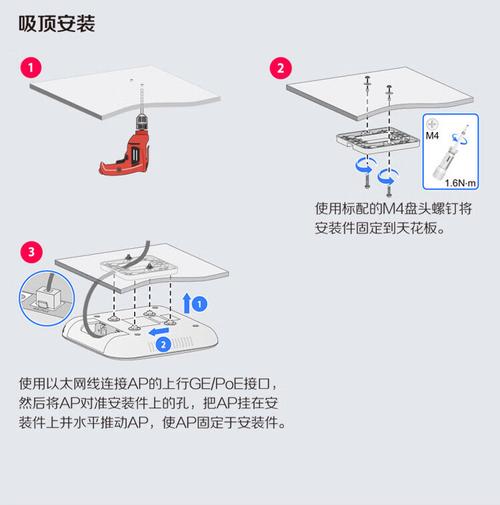 吸顶安装

1

2

M4

1.6N·m

使用标配的M4盘头螺钉将安装件固定到天花板。

3

1

2

使用以太网线连接AP的上行GE/PoE接口，然后将AP对准安装件上的孔，把AP挂在安装件上并水平推动AP，使AP固定于安装件。